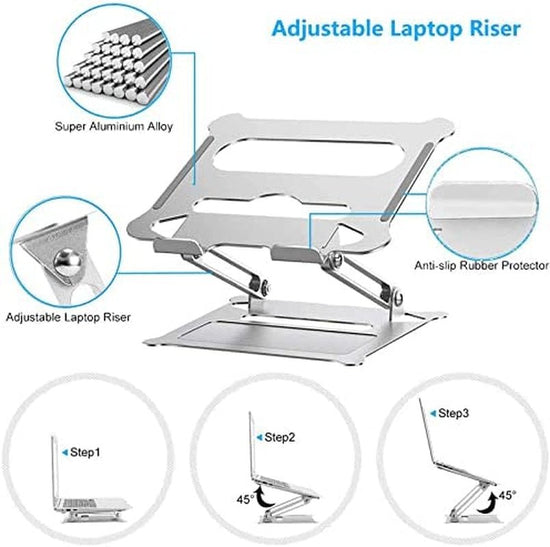 Adjustable Laptop Riser

Super Aluminium Alloy

Anti-slip Rubber Protector

Adjustable Laptop Riser

Step1

Step2

45°

Step3

45°