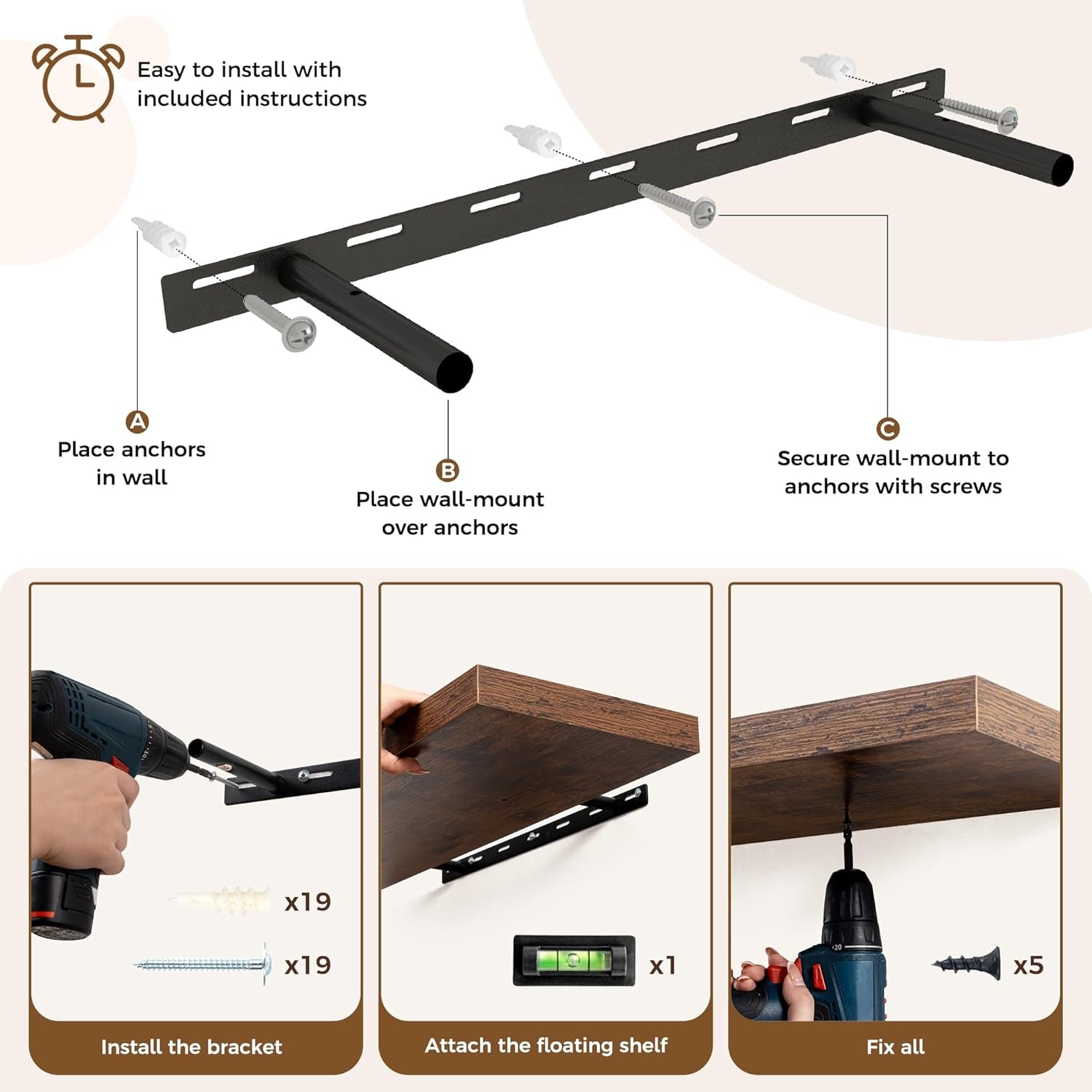 Easy to install with included instructions

A
Place anchors in wall

B
Place wall-mount over anchors

C
Secure wall-mount to anchors with screws

x19

x19

Install the bracket

x1

Attach the floating shelf

x5

Fix all