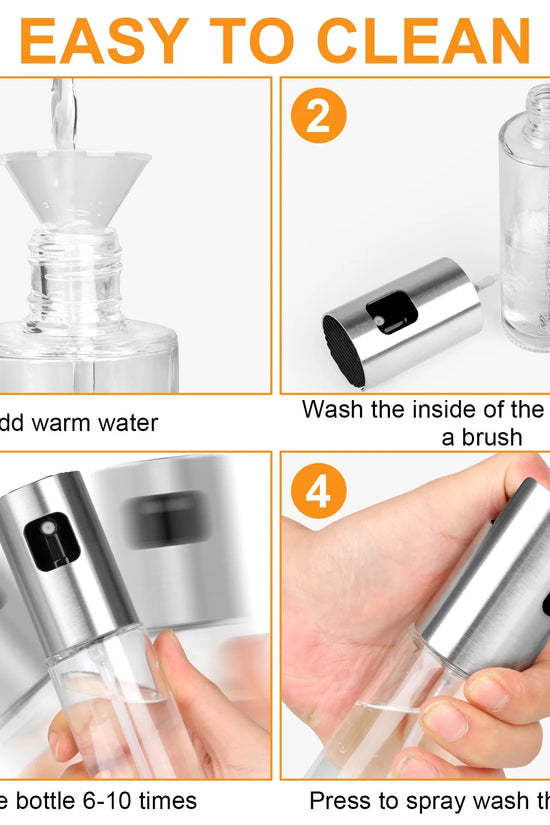 EASY TO CLEAN

dd warm water

2

Wash the inside of the a brush

e bottle 6-10 times

4

Press to spray wash th