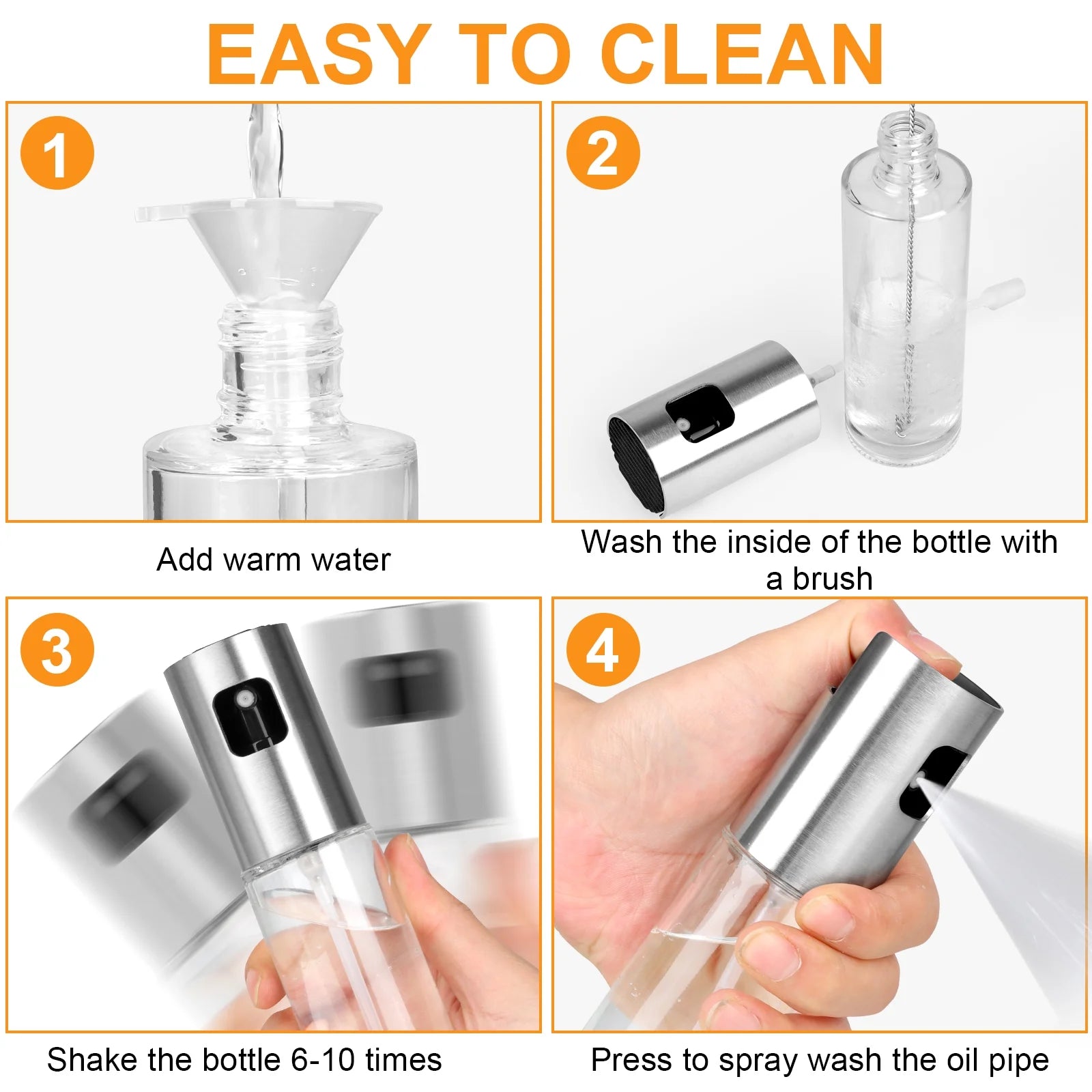 EASY TO CLEAN

1

Add warm water

2

Wash the inside of the bottle with a brush

3

Shake the bottle 6-10 times

4

Press to spray wash the oil pipe