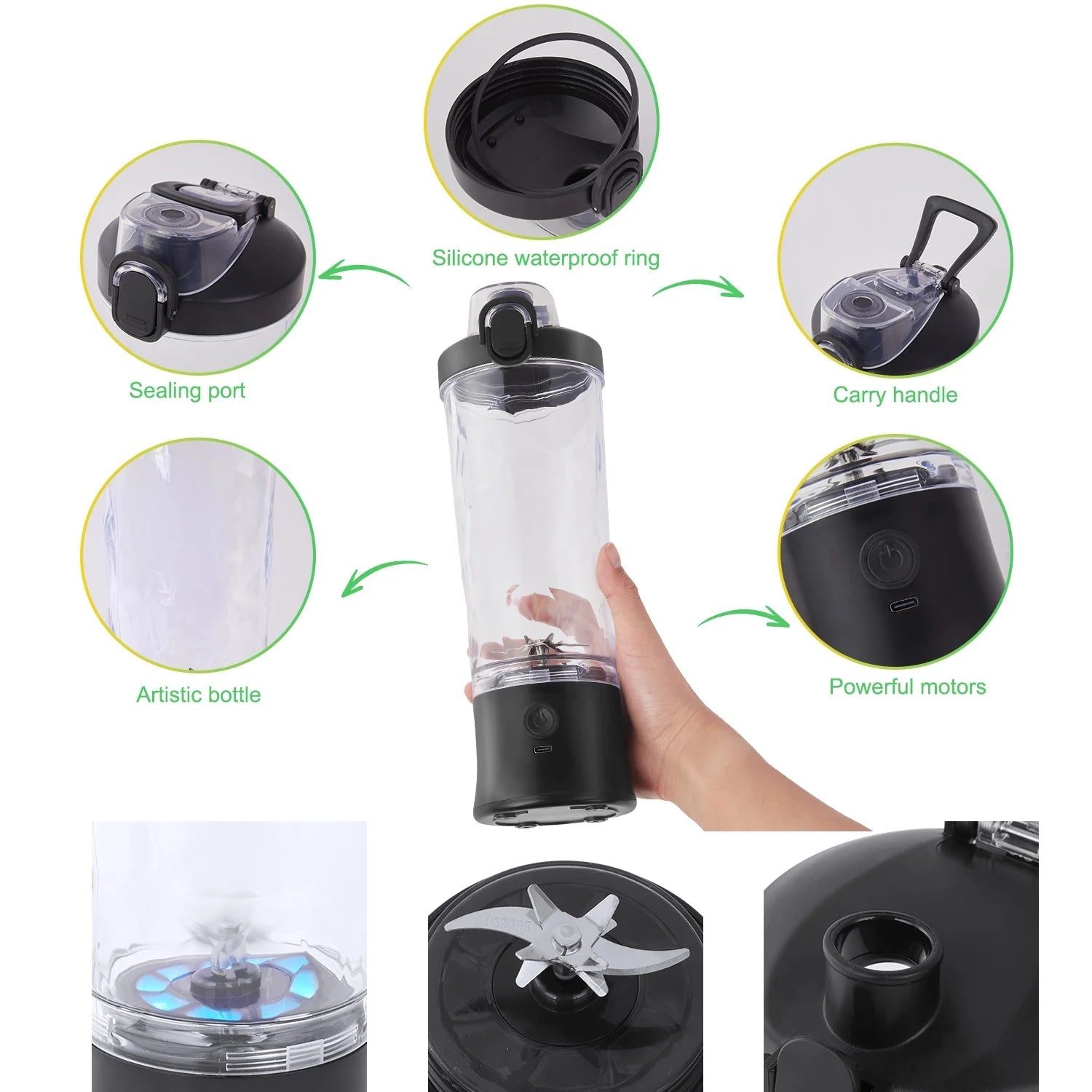 Silicone waterproof ring

Sealing port

Carry handle

Artistic bottle

Powerful motors