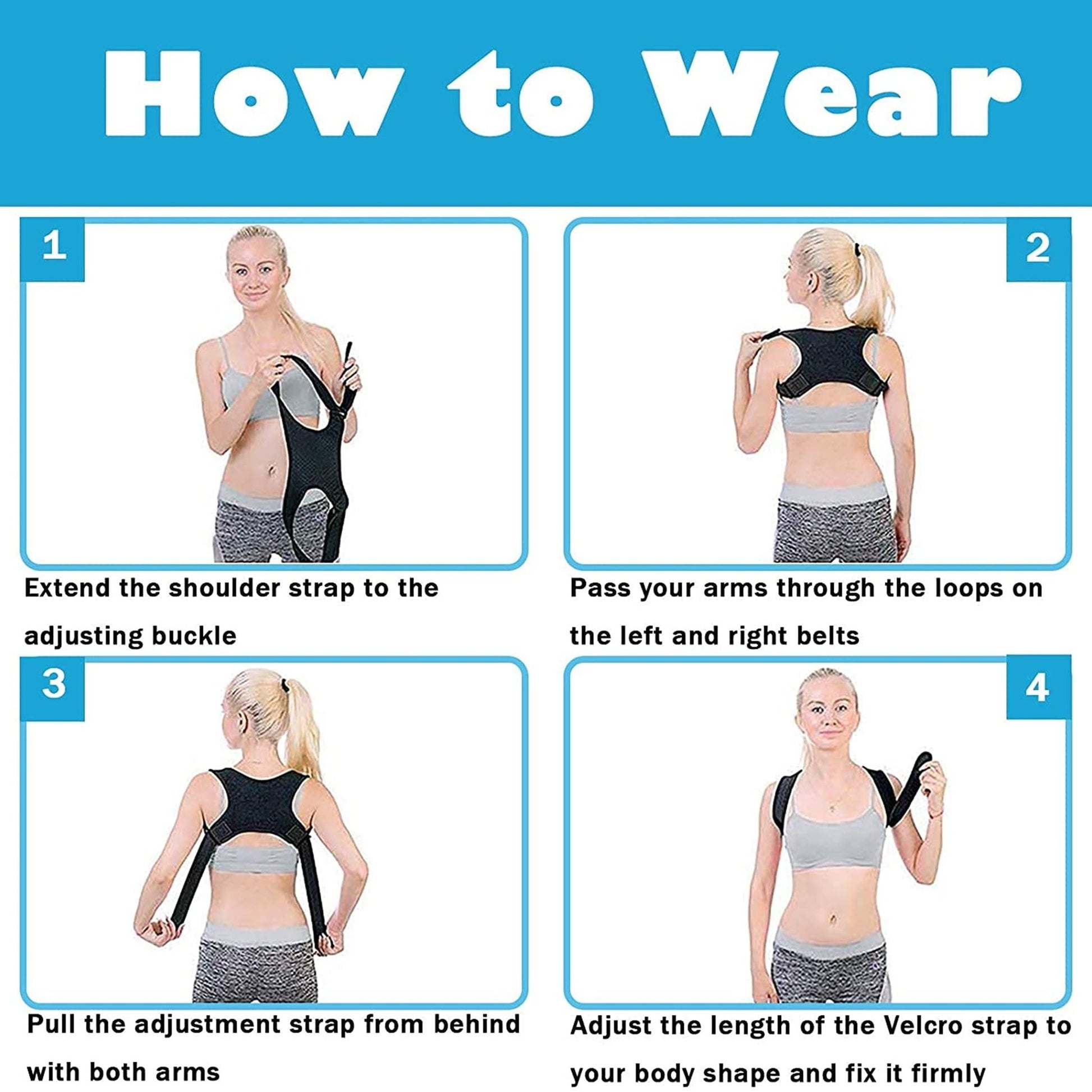 How to Wear

1

Extend the shoulder strap to the adjusting buckle

2

Pass your arms through the loops on the left and right belts

3

Pull the adjustment strap from behind with both arms

4

Adjust the length of the Velcro strap to your body shape and fix it firmly