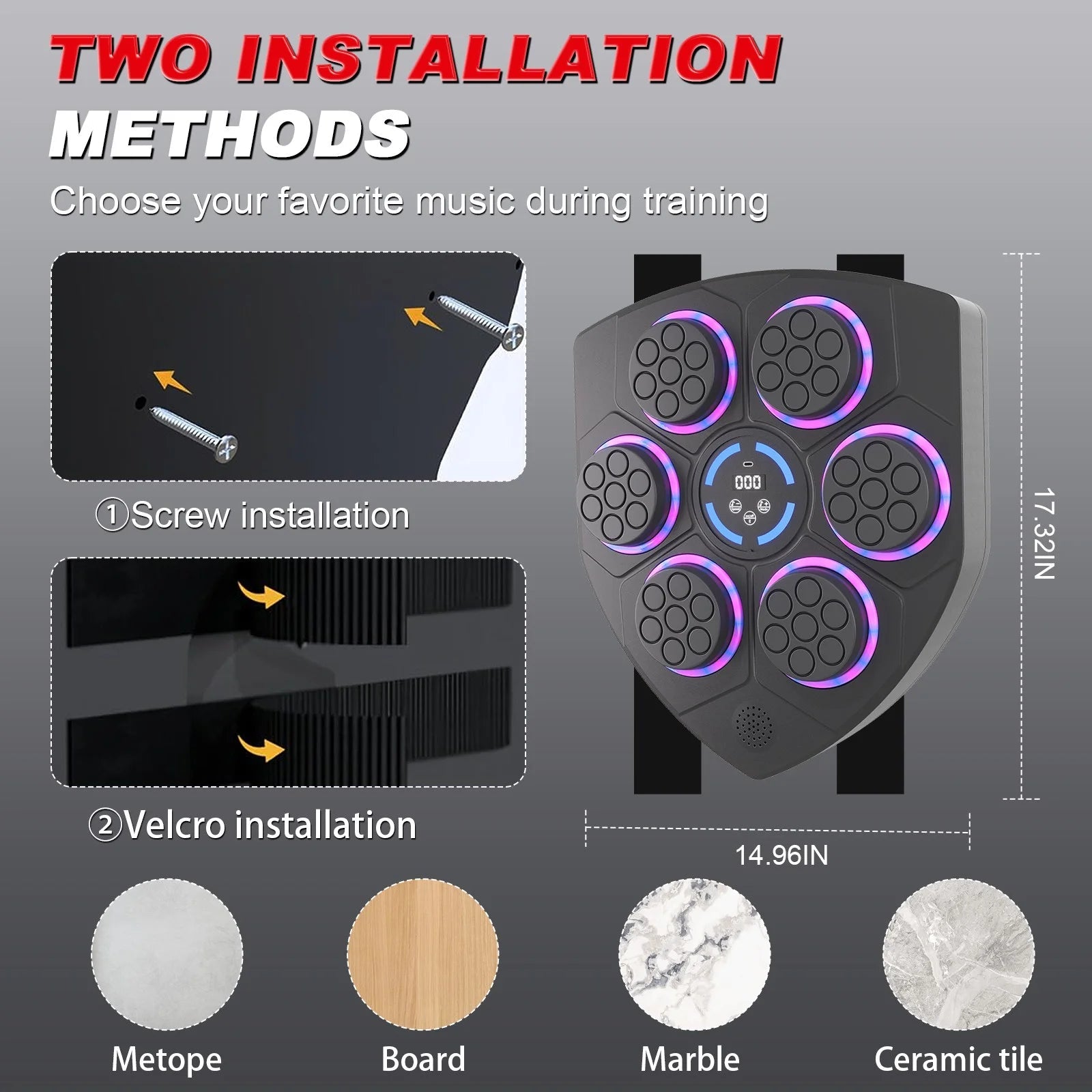 TWO INSTALLATION METHODS

Choose your favorite music during training

①Screw installation

②Velcro installation

000

17.32IN

14.96IN

Metope

Board

Marble

Ceramic tile