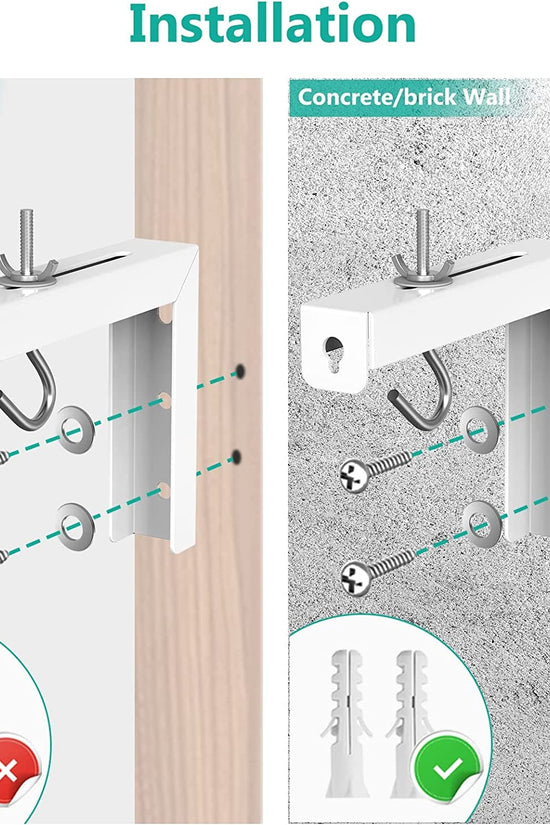 Installation

Concrete/brick Wall